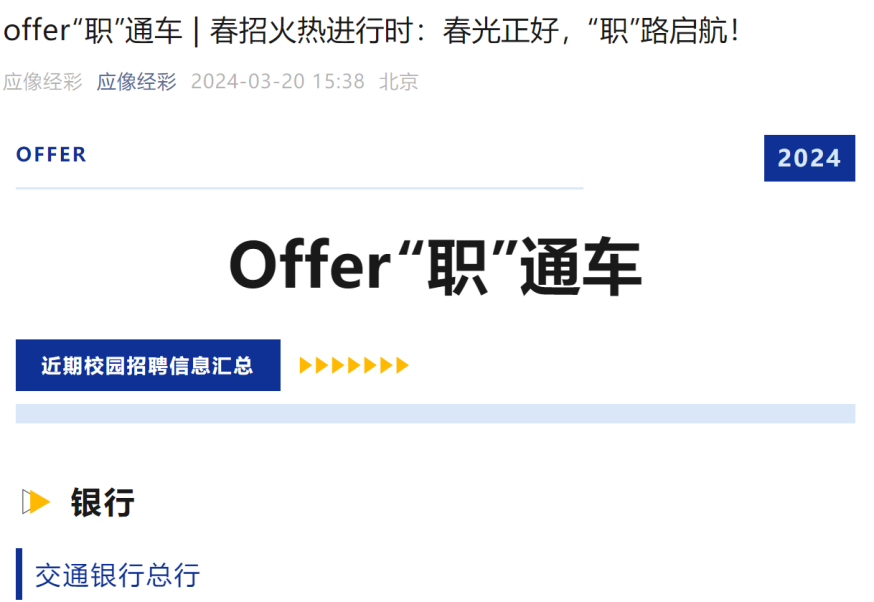 offer“职”通车 | 春招火热进行时：春光正好，“职”路启航！

应像经彩 应像经彩 2024-03-20 15:38 北京

OFFER

2024

Offer“职”通车

近期校园招聘信息汇总

银行

交通银行总行